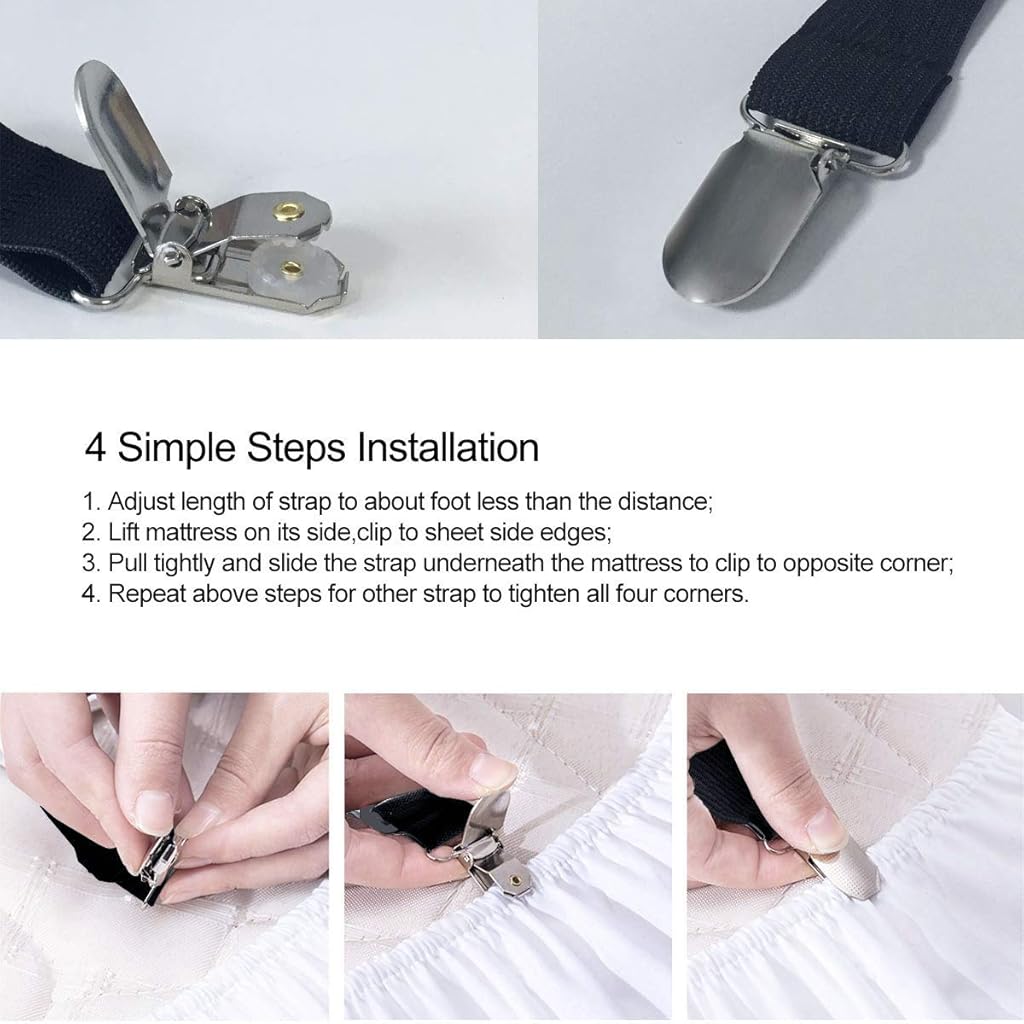 4 Simple Steps Installation

1. Adjust length of strap to about foot less than the distance;
2. Lift mattress on its side,clip to sheet side edges;
3. Pull tightly and slide the strap underneath the mattress to clip to opposite corner;
4. Repeat above steps for other strap to tighten all four corners.